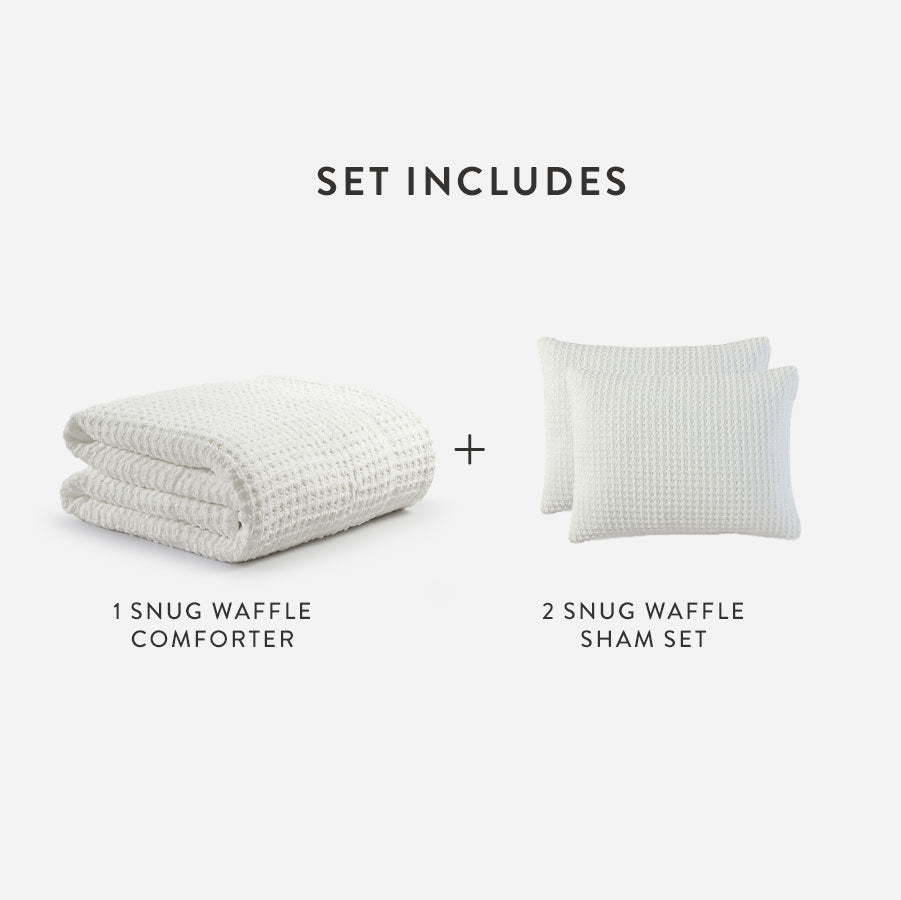 SET INCLUDES

+

1 SNUG WAFFLE COMFORTER

2 SNUG WAFFLE SHAM SET