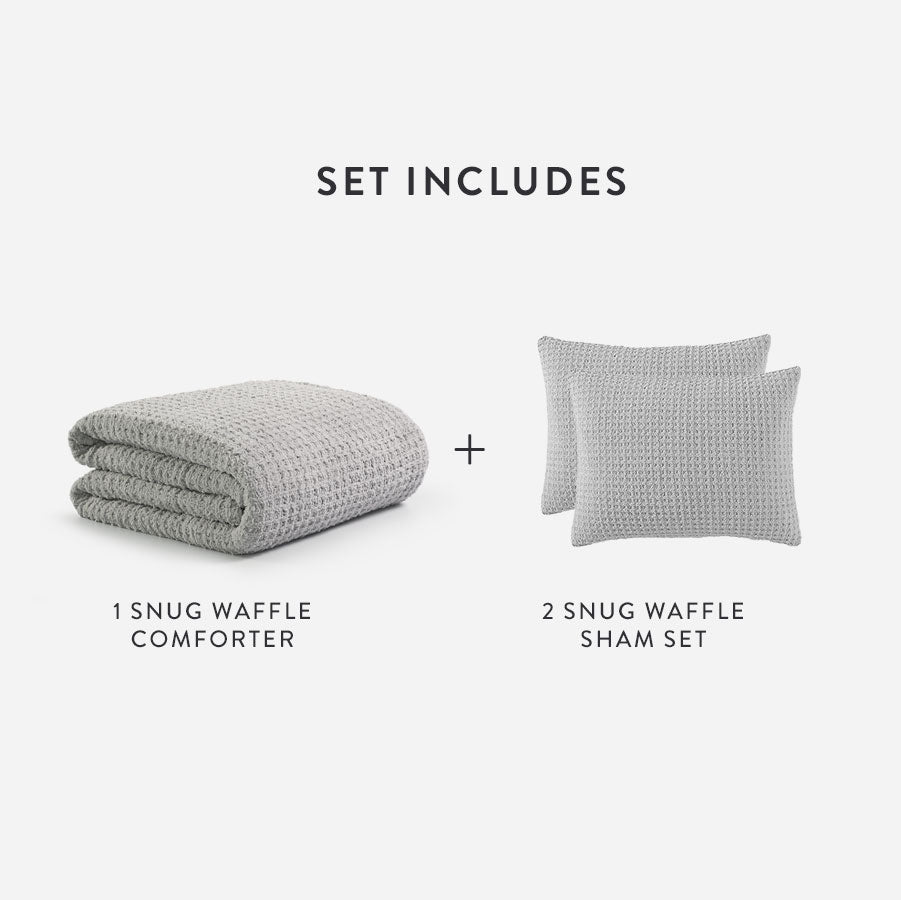 SET INCLUDES

+

1 SNUG WAFFLE COMFORTER

2 SNUG WAFFLE SHAM SET